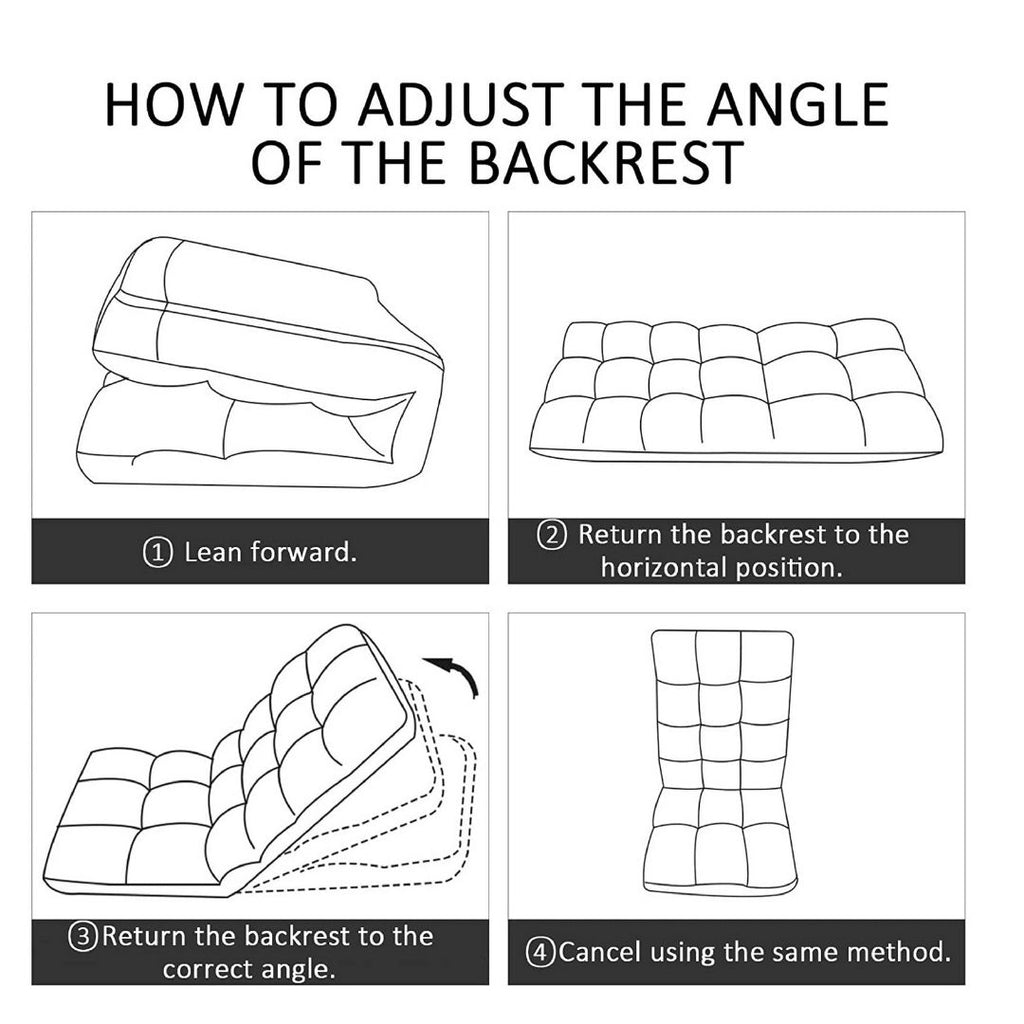 HOW TO ADJUST THE ANGLE OF THE BACKREST

① Lean forward.

② Return the backrest to the horizontal position.

③Return the backrest to the correct angle.

④Cancel using the same method.